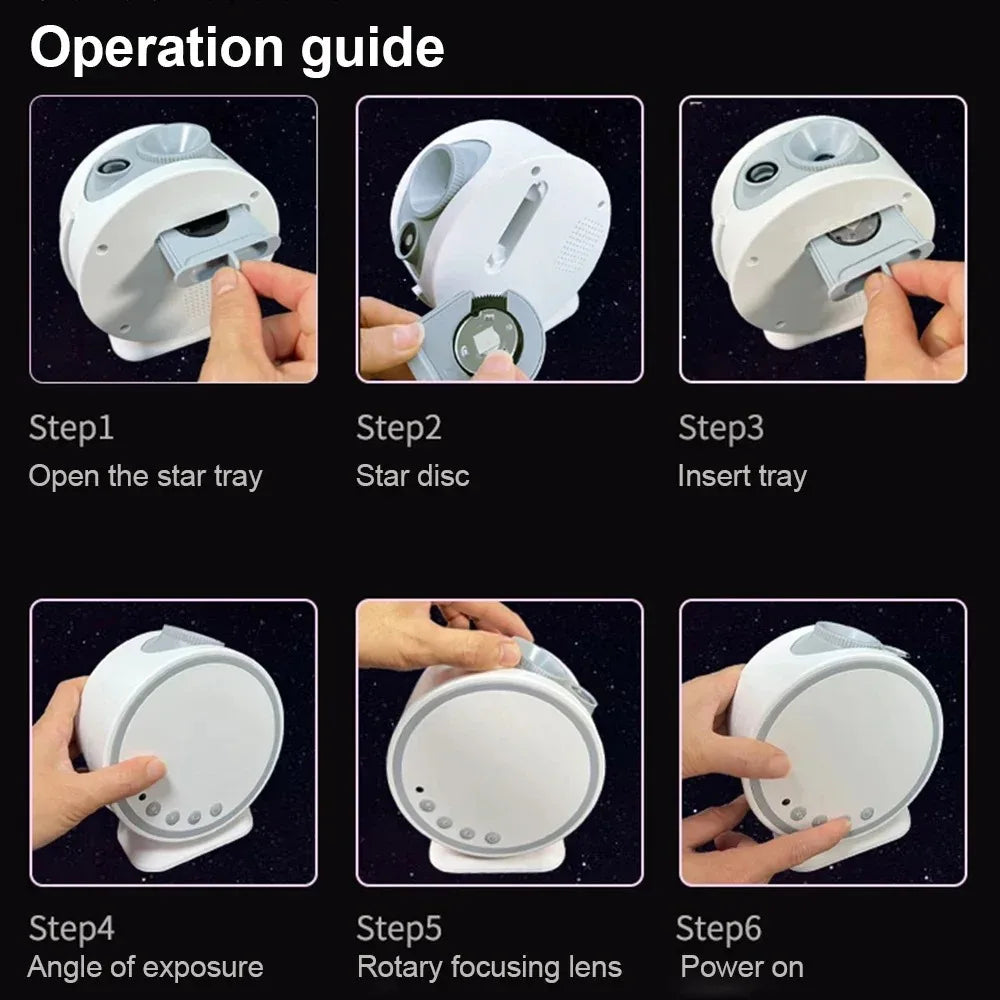 Operation guide

Step1
Open the star tray

Step2
Star disc

Step3
Insert tray

Step4
Angle of exposure

Step5
Rotary focusing lens

Step6
Power on